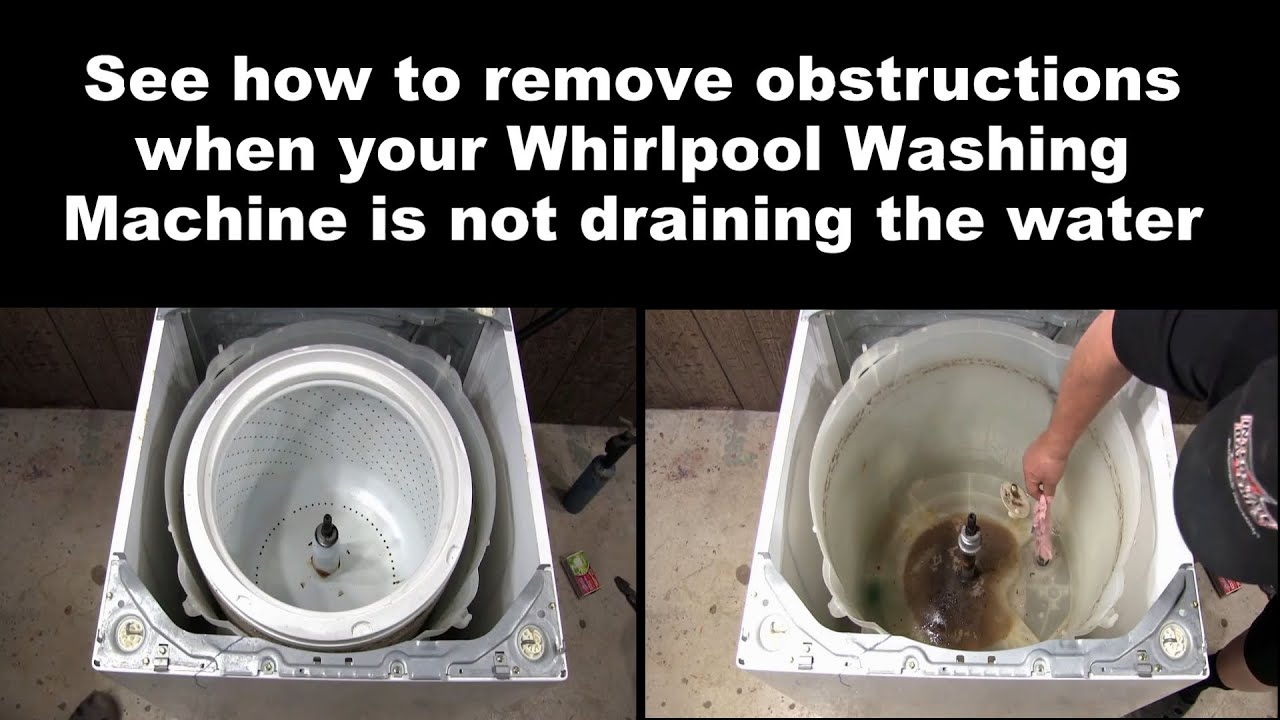 See how to remove obstructions when your Whirlpool Washing Machine is not draining the water